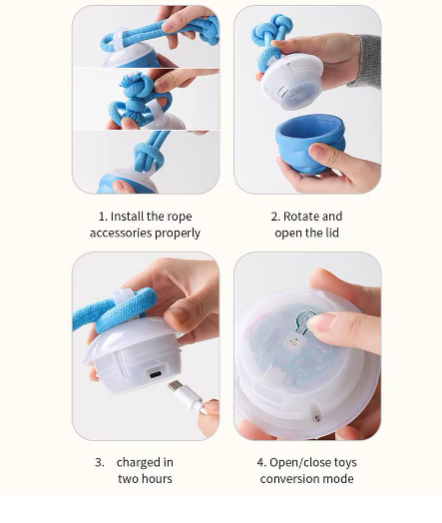 1. Install the rope accessories properly

2. Rotate and open the lid

3. charged in two hours

4. Open/close toys conversion mode